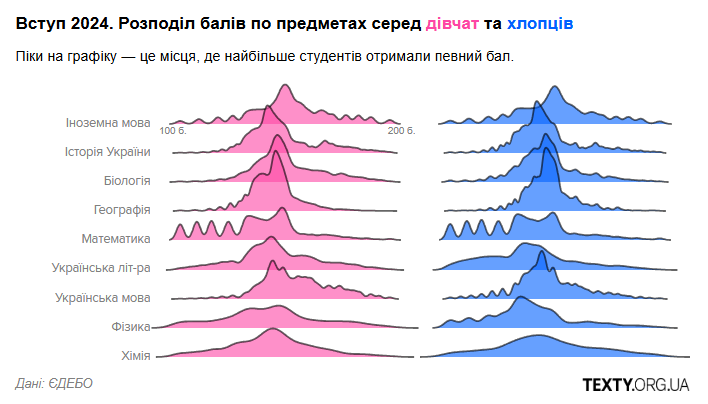 Вступ 2024. Розподіл балів по предметах серед дівчат та хлопців

Піки на графіку — це місця, де найбільше студентів отримали певний бал.

Іноземна мова
100 б.
200 б.
Історія України
Біологія
Географія
Математика
Українська літ-ра
Українська мова
Фізика
Хімія

Дані: ЄДЕБО

TEXTY.ORG.UA