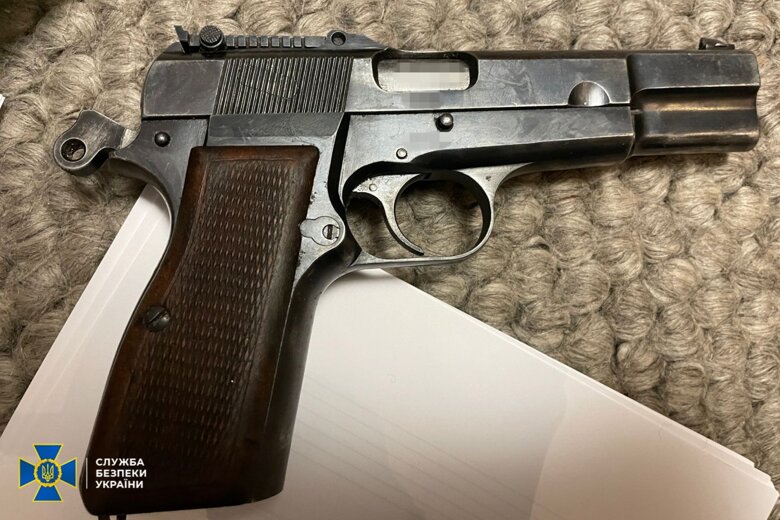 СЛУЖБА
БЕЗПЕКИ
УКРАЇНИ