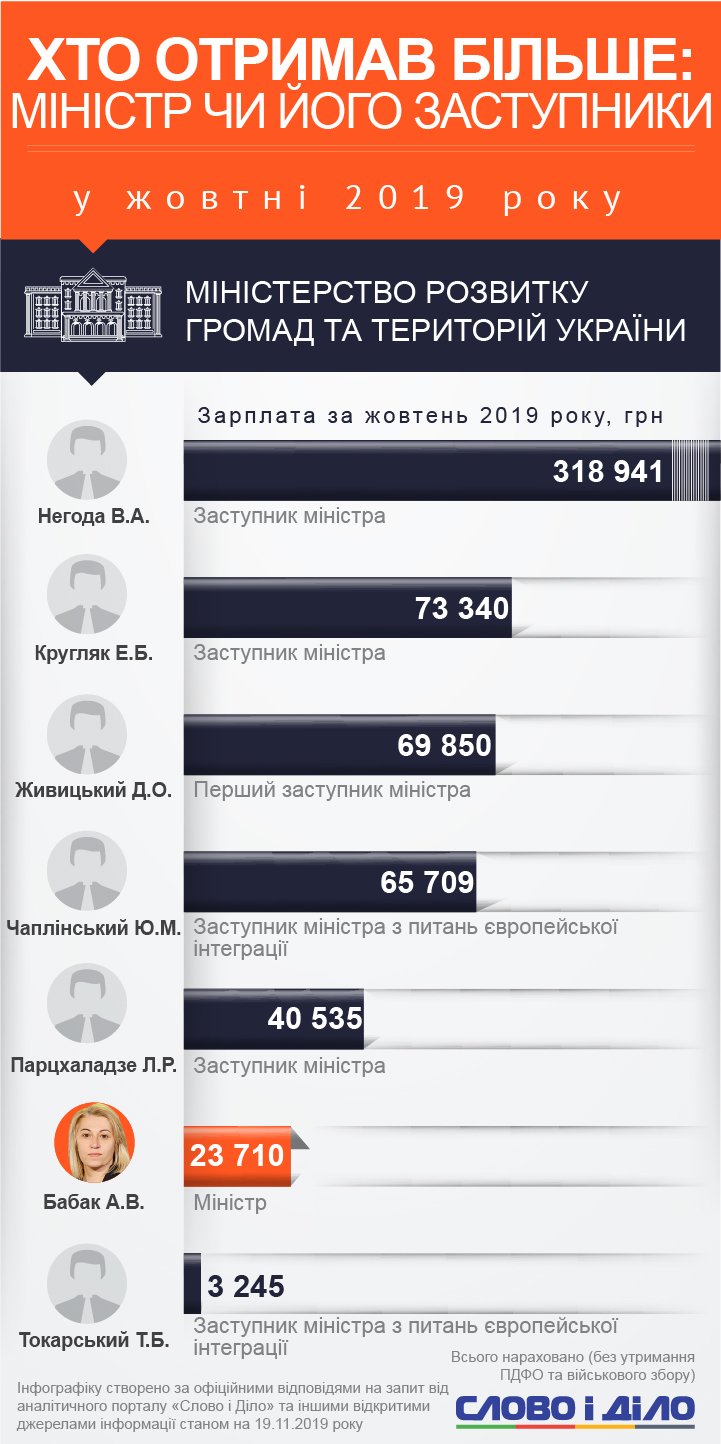 ХТО ОТРИМАВ БІЛЬШЕ: МІНІСТР ЧИ ЙОГО ЗАСТУПНИКИ

у жовтні 2019 року

МІНІСТЕРСТВО РОЗВИТКУ ГРОМАД ТА ТЕРИТОРІЙ УКРАЇНИ

Зарплата за жовтень 2019 року, грн

Негода В.А.
318 941
Заступник міністра

Кругляк Е.Б.
73 340
Заступник міністра

Живицький Д.О.
69 850
Перший заступник міністра

Чаплінський Ю.М.
65 709
Заступник міністра з питань європейської інтеграції

Парцхаладзе Л.Р.
40 535
Заступник міністра

Бабак А.В.
23 710
Міністр

Токарський Т.Б.
3 245
Заступник міністра з питань європейської інтеграції

Всього нараховано (без утримання ПДФО та військового збору)

Інфографіку створено за офіційними відповідями на запит від аналітичного порталу «Слово і Діло» та іншими відкритими джерелами інформації станом на 19.11.2019 року

СЛОВО і ДІЛО