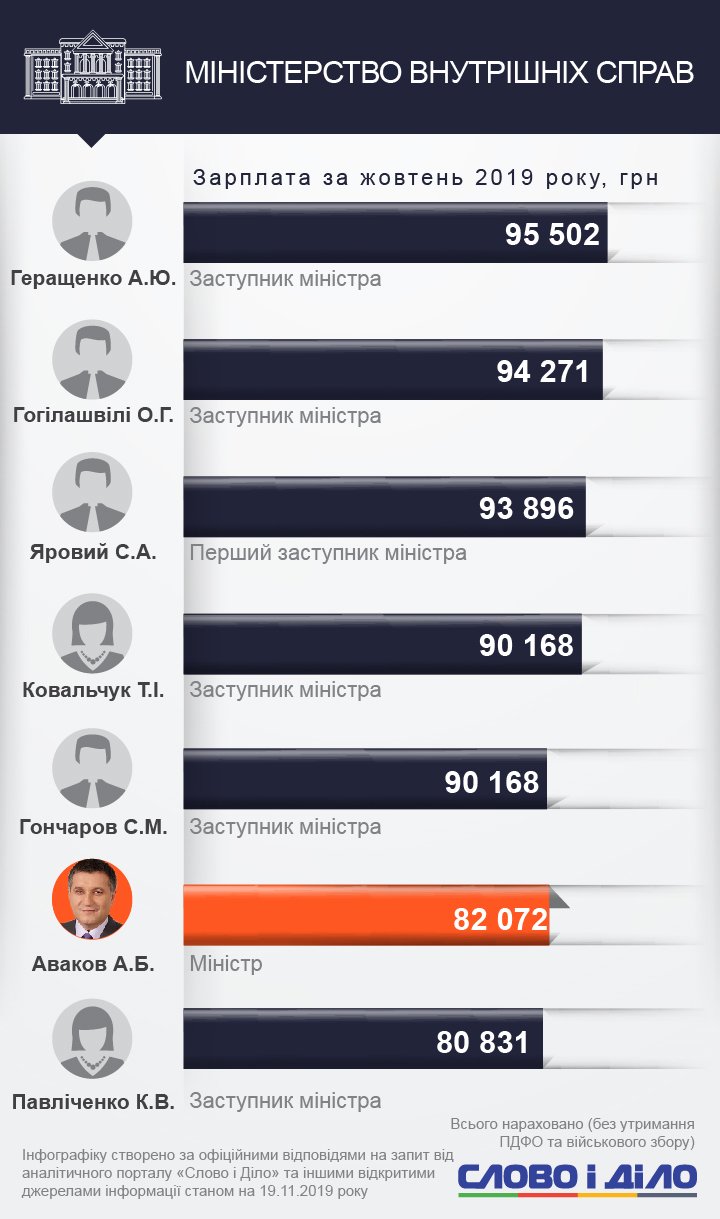 МІНІСТЕРСТВО ВНУТРІШНІХ СПРАВ

Зарплата за жовтень 2019 року, грн

Геращенко А.Ю.
95 502
Заступник міністра

Гогілашвілі О.Г.
94 271
Заступник міністра

Яровий С.А.
93 896
Перший заступник міністра

Ковальчук Т.І.
90 168
Заступник міністра

Гончаров С.М.
90 168
Заступник міністра

Аваков А.Б.
82 072
Міністр

Павліченко К.В.
80 831
Заступник міністра

Всього нараховано (без утримання ПДФО та військового збору)

Інфографіку створено за офіційними відповідями на запит від аналітичного порталу «Слово і Діло» та іншими відкритими джерелами інформації станом на 19.11.2019 року

СЛОВО І ДІЛО